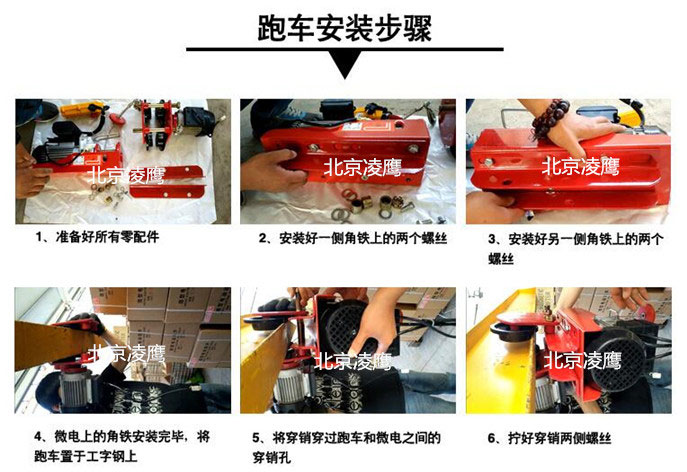 跑车安装步骤

北京凌鹰

1、准备好所有零配件

北京凌鹰

2、安装好一侧角铁上的两个螺丝

北京凌鹰

3、安装好另一侧角铁上的两个螺丝

北京凌鹰

4、微电上的角铁安装完毕，将跑车置于工字钢上

北京凌鹰

5、将穿销穿过跑车和微电之间的穿销孔

北京凌鹰

6、拧好穿销两侧螺丝