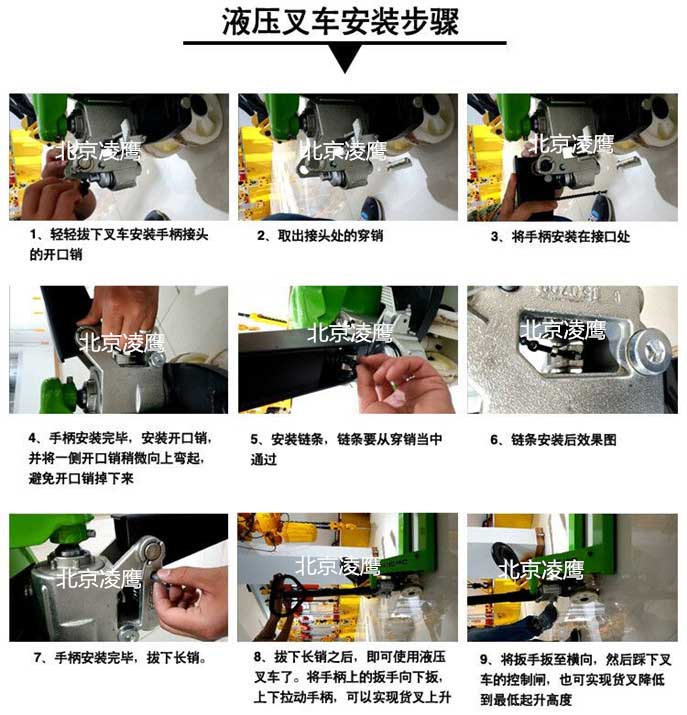 液压叉车安装步骤

北京凌鹰

1、轻轻拔下叉车安装手柄接头的开口销

北京凌鹰

2、取出接头处的穿销

北京凌鹰

3、将手柄安装在接口处

北京凌鹰

4、手柄安装完毕，安装开口销，并将一侧开口销稍微向上弯起，避免开口销掉下来

北京凌鹰

5、安装链条，链条要从穿销当中通过

北京凌鹰

6、链条安装后效果图

北京凌鹰

7、手柄安装完毕，拔下长销。

北京凌鹰

8、拔下长销之后，即可使用液压叉车了。将手柄上的扳手向下扳，上下拉动手柄，可以实现货叉上升

北京凌鹰

9、将扳手扳至横向，然后踩下叉车的控制闸，也可实现货叉降低到最低起升高度